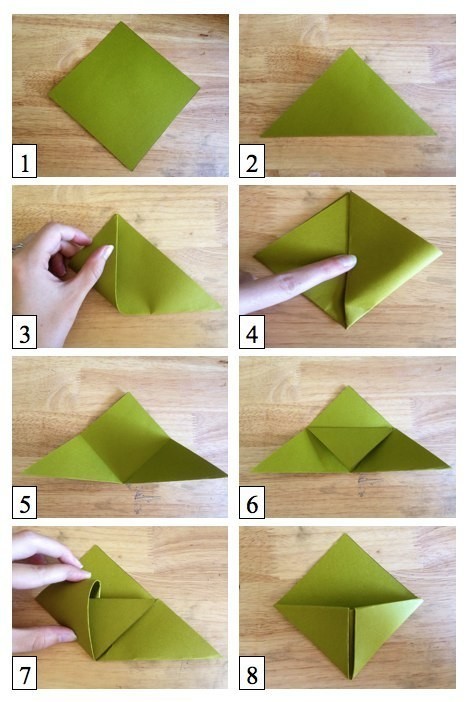 1
2
3
4
5
6
7
8